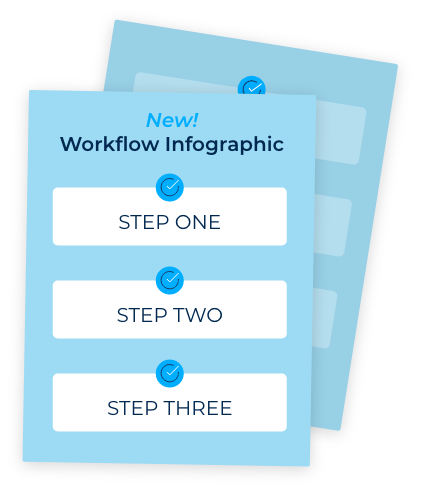 New!
Workflow Infographic

STEP ONE

STEP TWO

STEP THREE